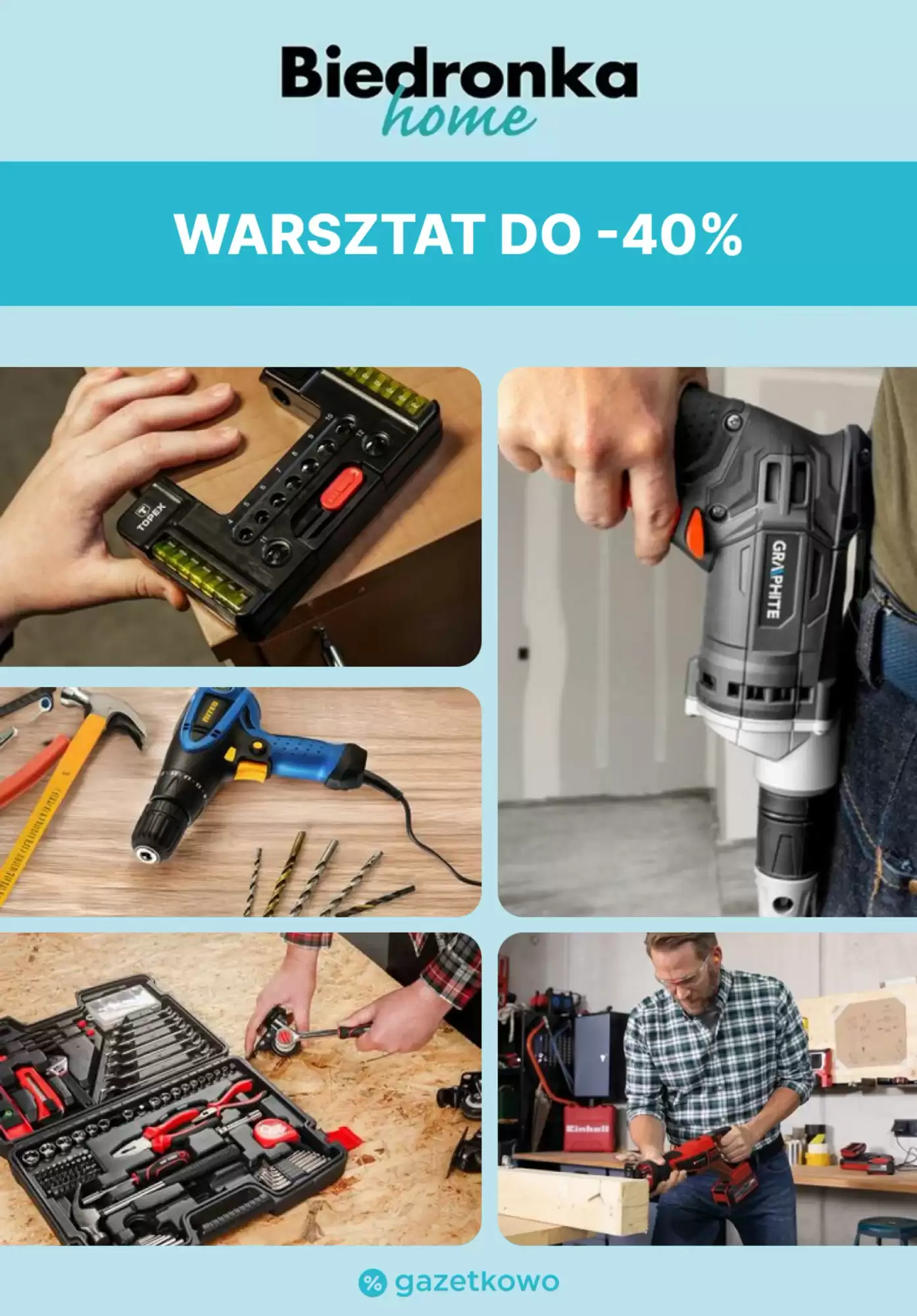 Biedronka home

WARSZTAT DO -40%

TOPEX

GRAPHITE

Einhell

gazetkowo